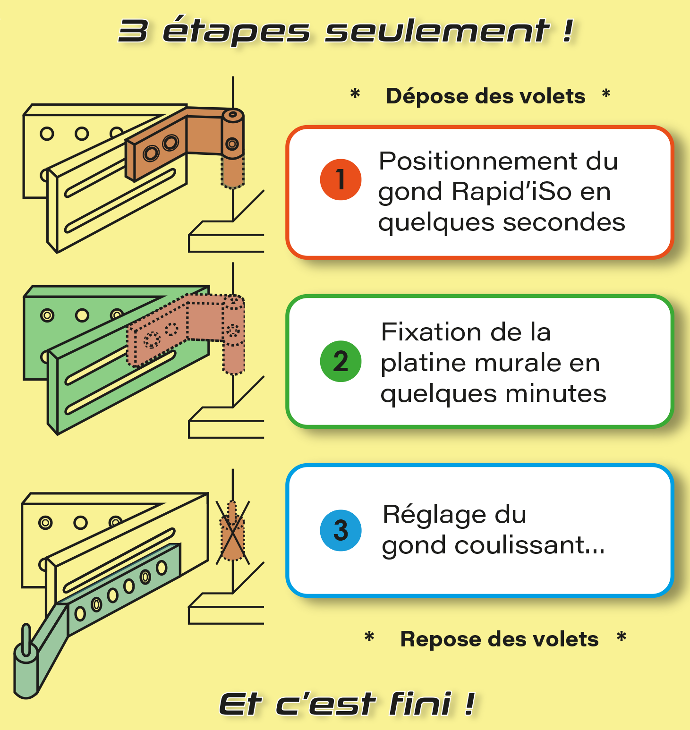 3 étapes seulement !

* Dépose des volets *

1 Positionnement du gond Rapid'iSo en quelques secondes

2 Fixation de la platine murale en quelques minutes

3 Réglage du gond coulissant...

* Repose des volets *

Et c'est fini !